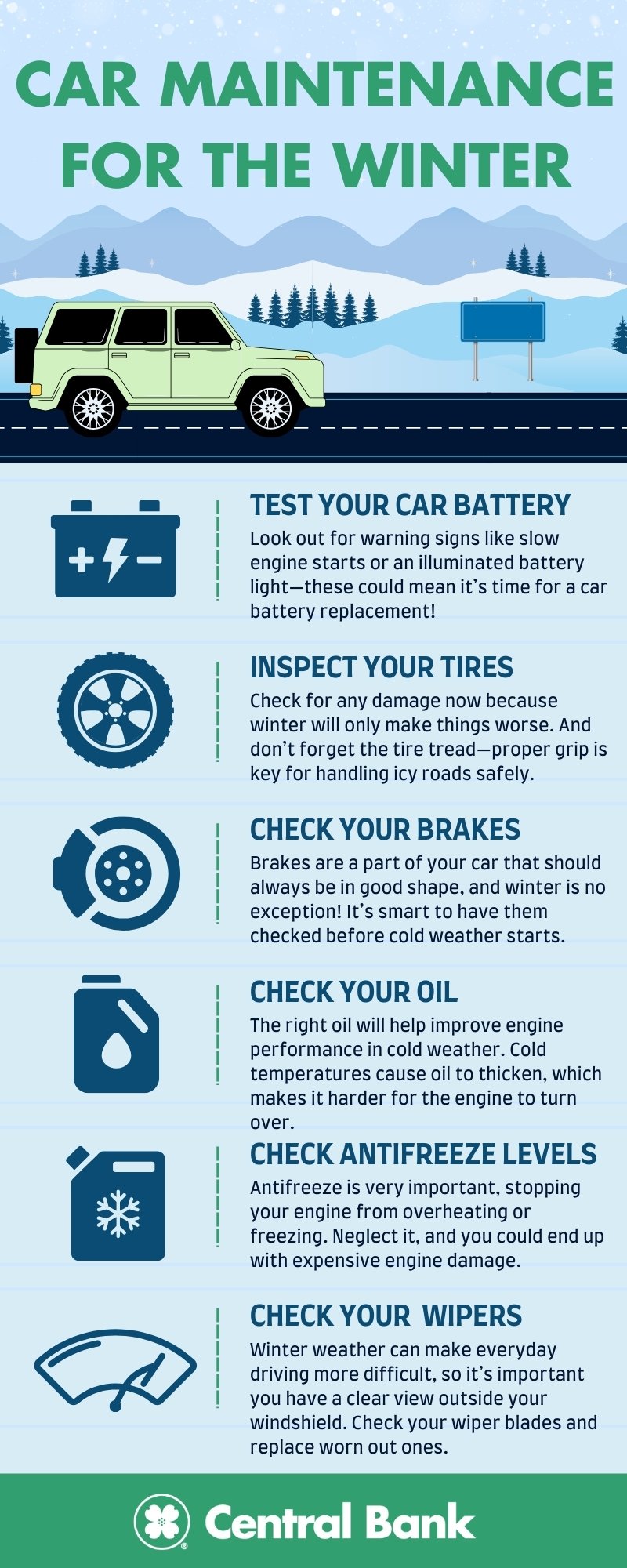 CAR MAINTENANCE FOR THE WINTER

TEST YOUR CAR BATTERY
Look out for warning signs like slow engine starts or an illuminated battery light—these could mean it's time for a car battery replacement!

INSPECT YOUR TIRES
Check for any damage now because winter will only make things worse. And don't forget the tire tread—proper grip is key for handling icy roads safely.

CHECK YOUR BRAKES
Brakes are a part of your car that should always be in good shape, and winter is no exception! It's smart to have them checked before cold weather starts.

CHECK YOUR OIL
The right oil will help improve engine performance in cold weather. Cold temperatures cause oil to thicken, which makes it harder for the engine to turn over.

CHECK ANTIFREEZE LEVELS
Antifreeze is very important, stopping your engine from overheating or freezing. Neglect it, and you could end up with expensive engine damage.

CHECK YOUR WIPERS
Winter weather can make everyday driving more difficult, so it's important you have a clear view outside your windshield. Check your wiper blades and replace worn out ones.

Central Bank